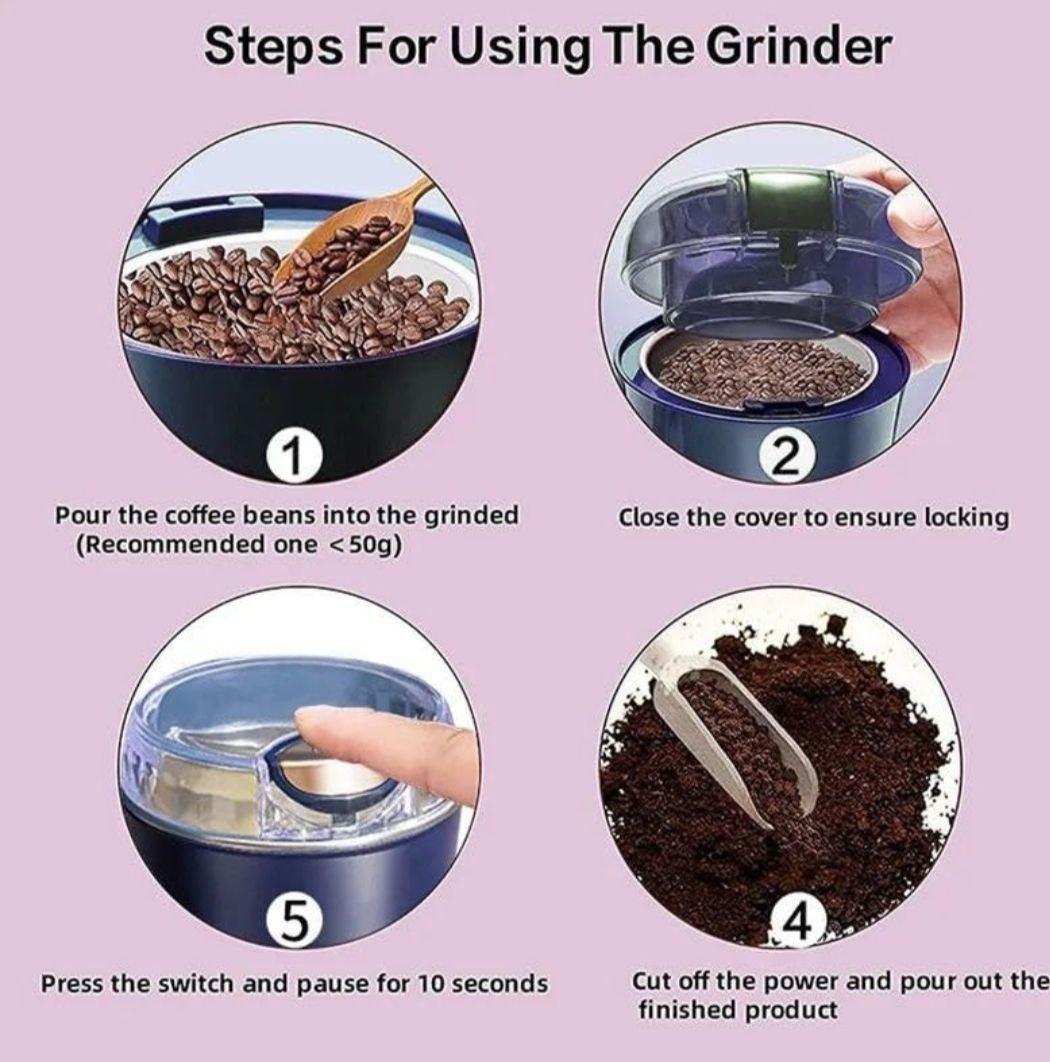 Steps For Using The Grinder

1

Pour the coffee beans into the grinded (Recommended one <50g)

2

Close the cover to ensure locking

5

Press the switch and pause for 10 seconds

4

Cut off the power and pour out the finished product