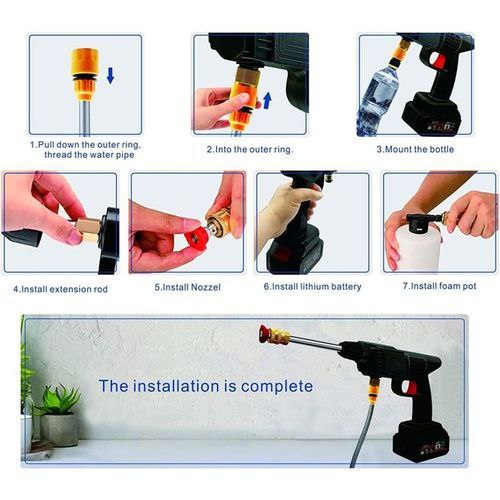 1.Pull down the outer ring, thread the water pipe

2.Into the outer ring.

3.Mount the bottle

4.Install extension rod

5.Install Nozzel

6.Install lithium battery

7.Install foam pot

The installation is complete